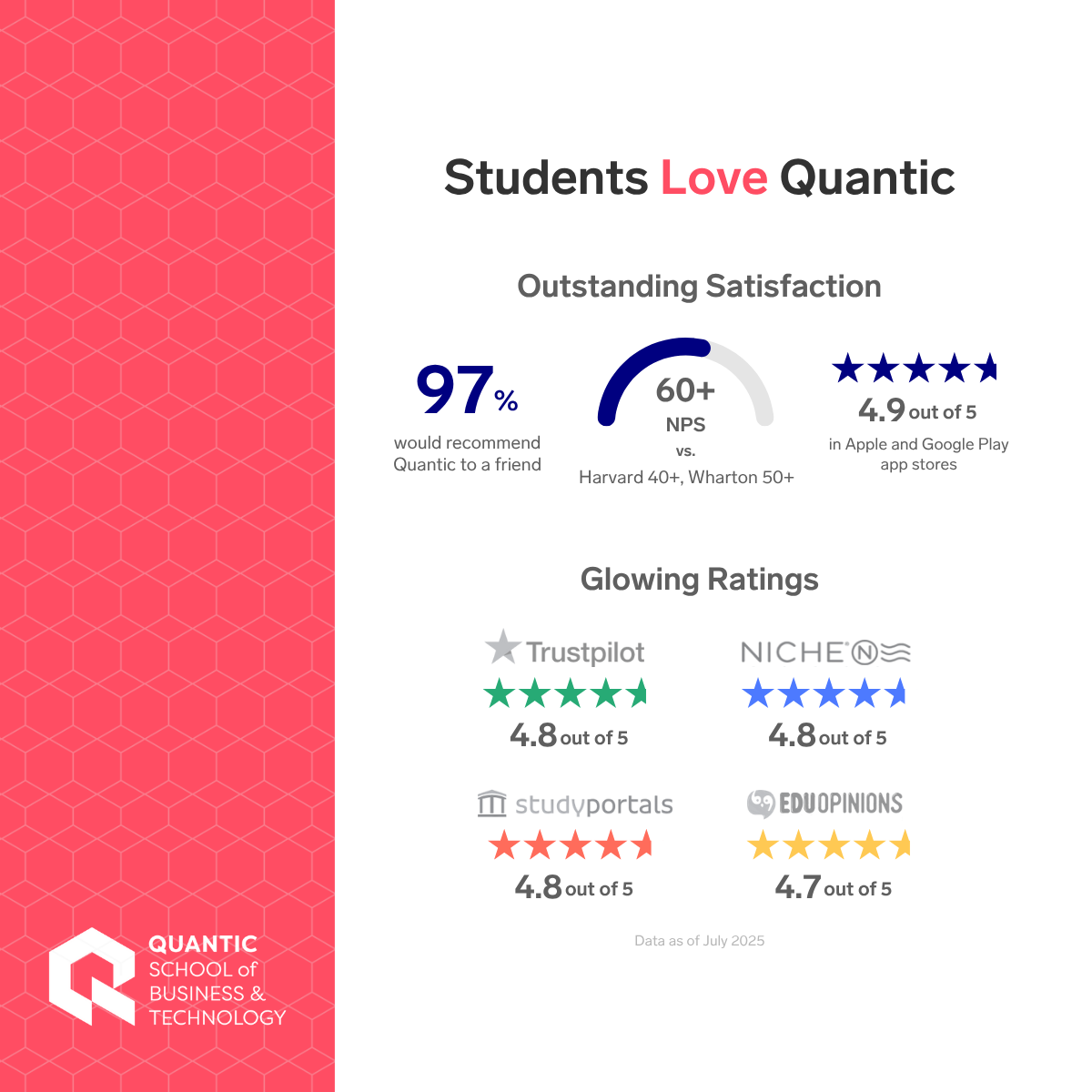 Students Love Quantic

Outstanding Satisfaction

97%
would recommend Quantic to a friend

60+
NPS
vs.
Harvard 40+, Wharton 50+

4.9 out of 5
in Apple and Google Play app stores

Glowing Ratings

Trustpilot
4.8 out of 5

NICHE
4.8 out of 5

studyportals
4.8 out of 5

EDUOPINIONS
4.7 out of 5

Data as of July 2025

QUANTIC
SCHOOL of BUSINESS & TECHNOLOGY